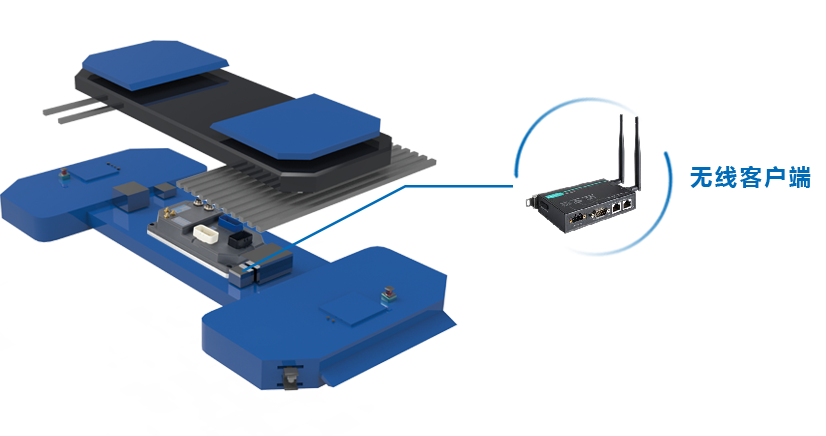 无线客户端